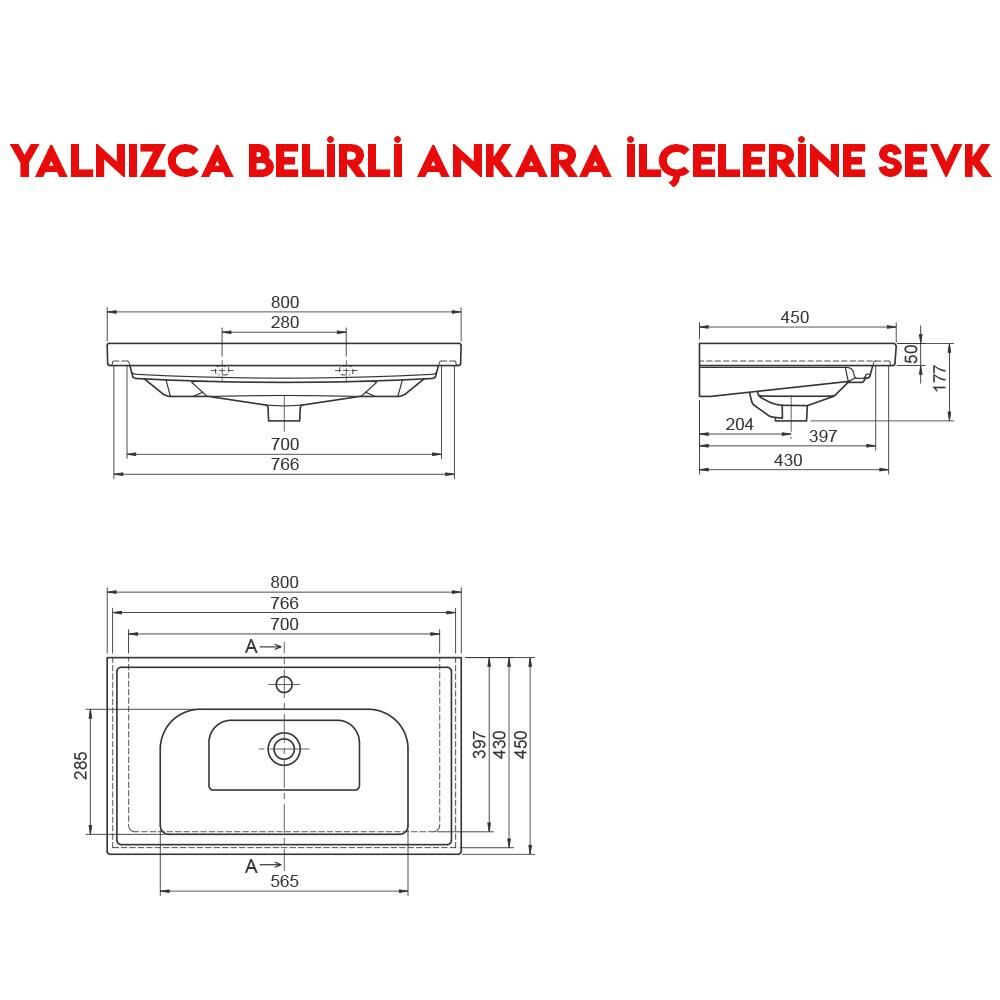 YALNIZCA BELİRLİ ANKARA İLÇELERİNE SEVK

800
280
700
766

450
50
177
204
397
430

800
766
700
A
285
397
430
450
A
565