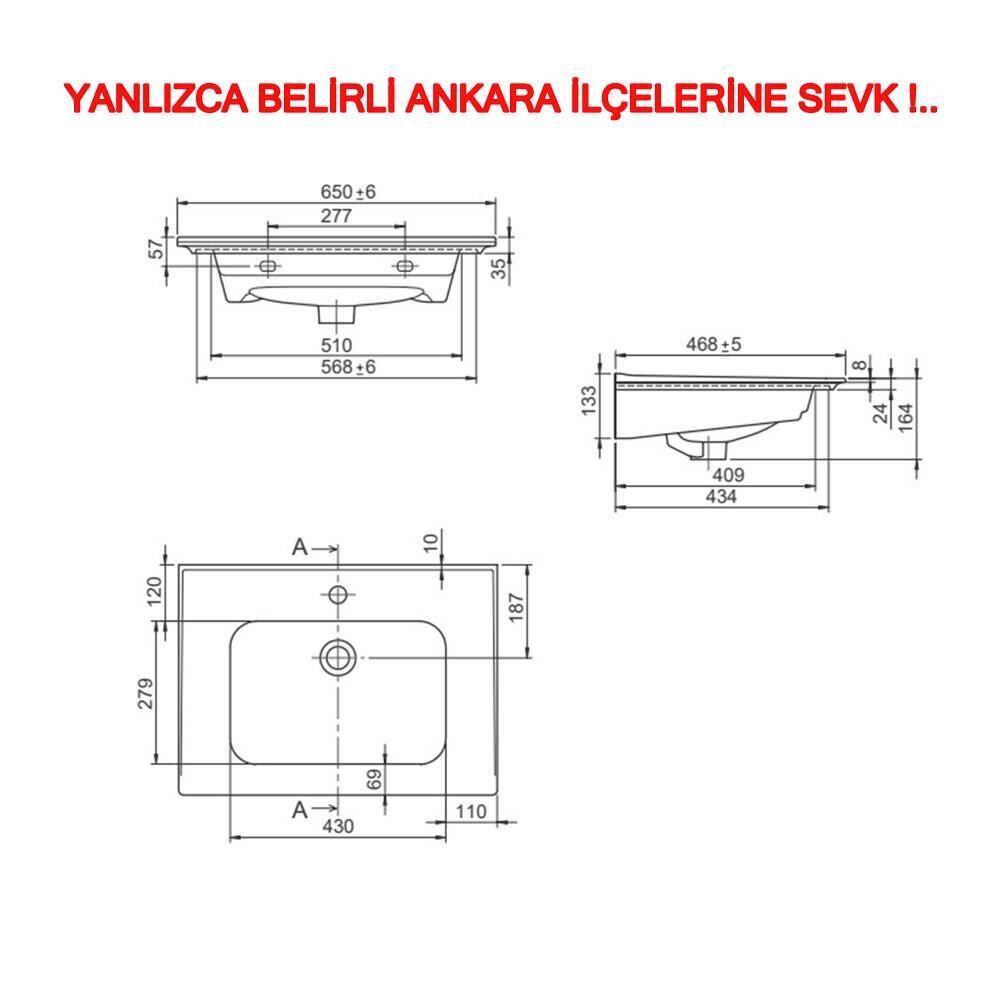 YANLIZCA BELİRLİ ANKARA İLÇELERİNE SEVK !..

650 ±6
277
57
35
510
568 ±6

468 ±5
8
133
24
164
409
434

A
10
120
187
279
69
A
110
430