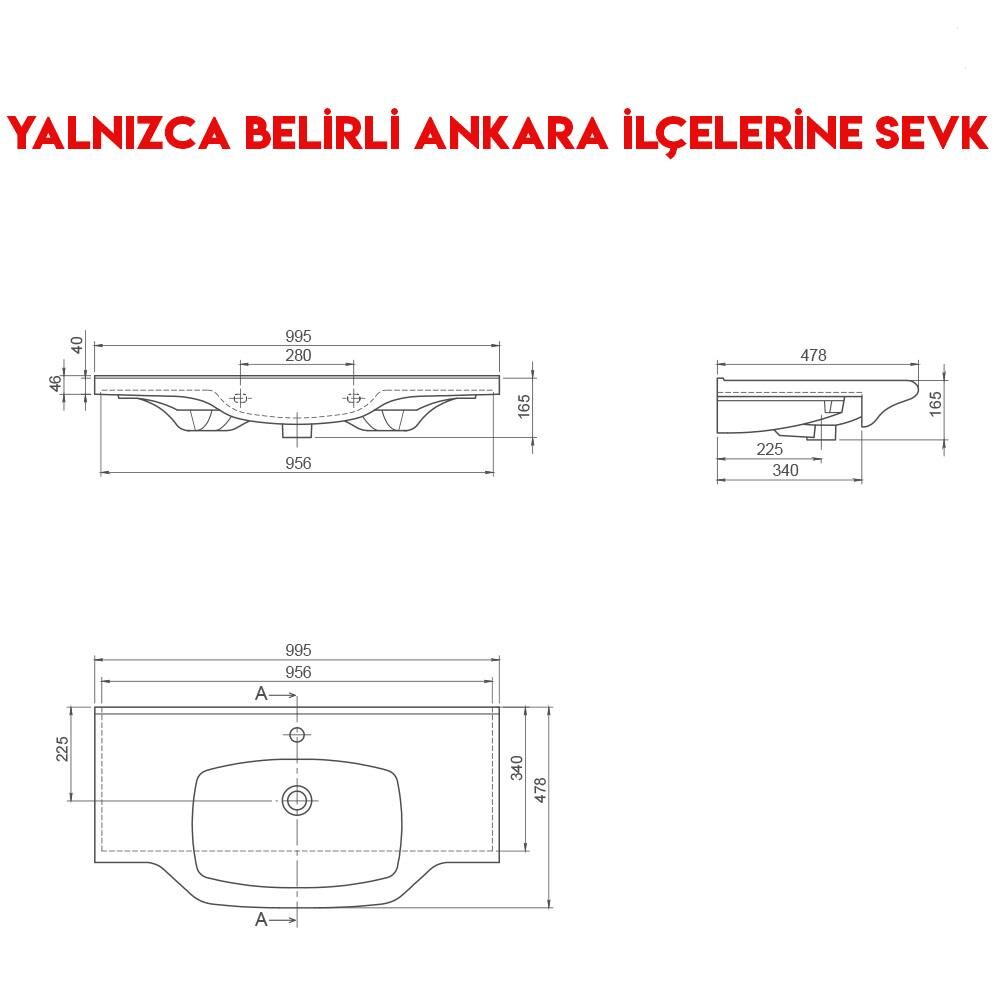 YALNIZCA BELİRLİ ANKARA İLÇELERİNE SEVK

40
46
995
280
165
956

478
165
225
340

995
956
A
225
340
478
A