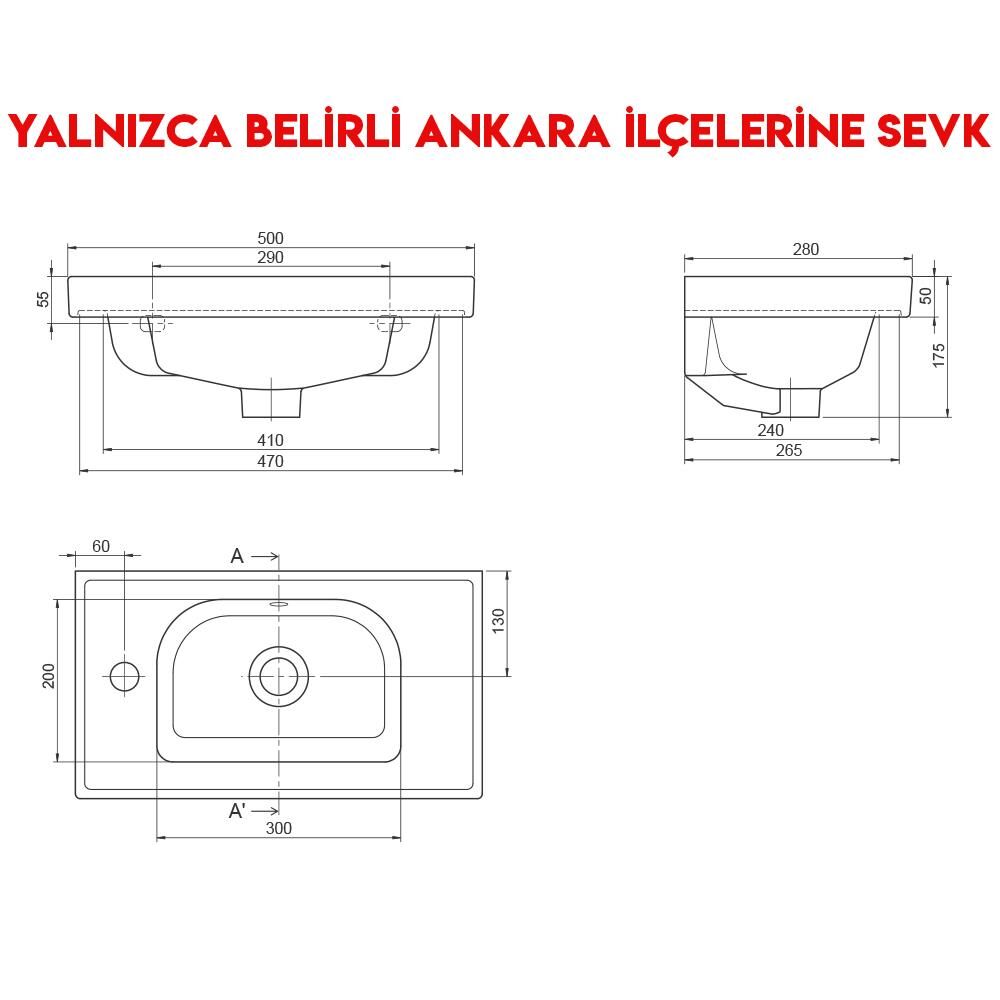 YALNIZCA BELİRLİ ANKARA İLÇELERİNE SEVK

500
290
55
410
470

280
50
175
240
265

60
A
130
200
A'
300