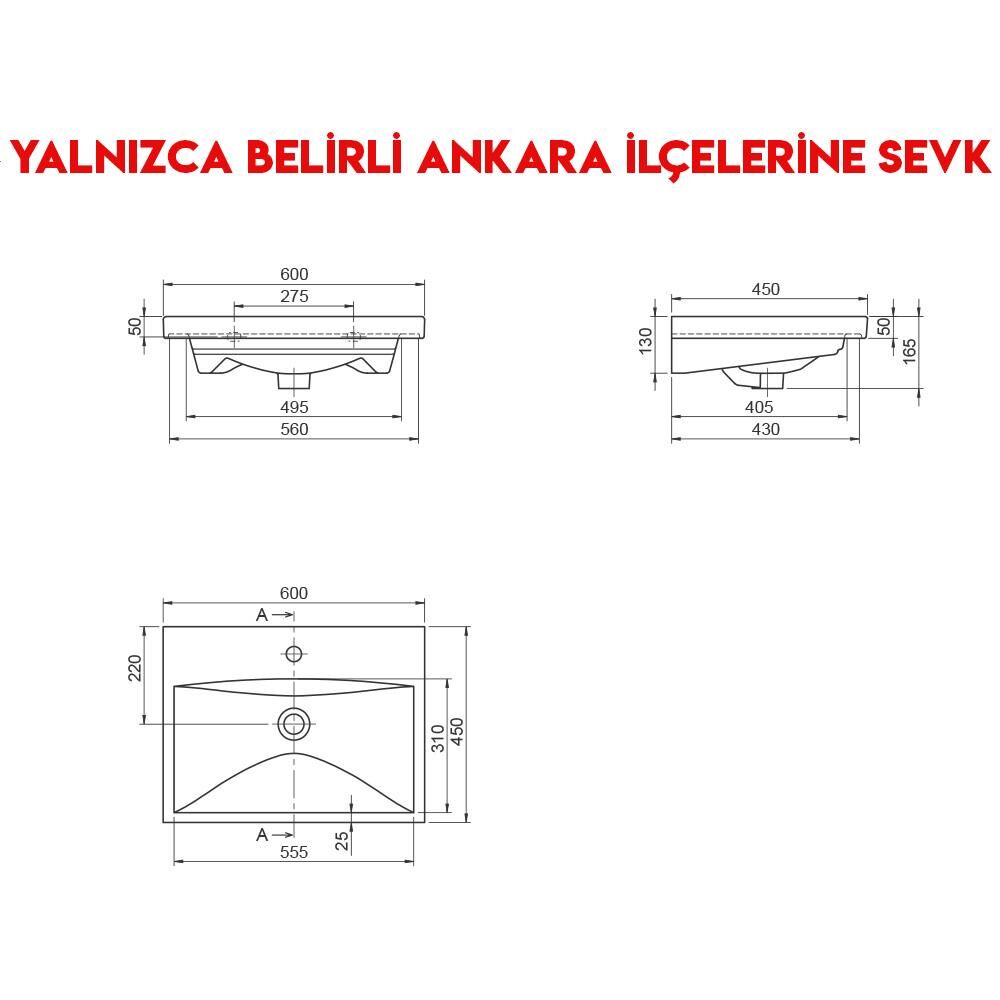 YALNIZCA BELİRLİ ANKARA İLÇELERİNE SEVK

600
275
50
495
560

450
130
50
165
405
430

600
A
220
310
450
A
25
555