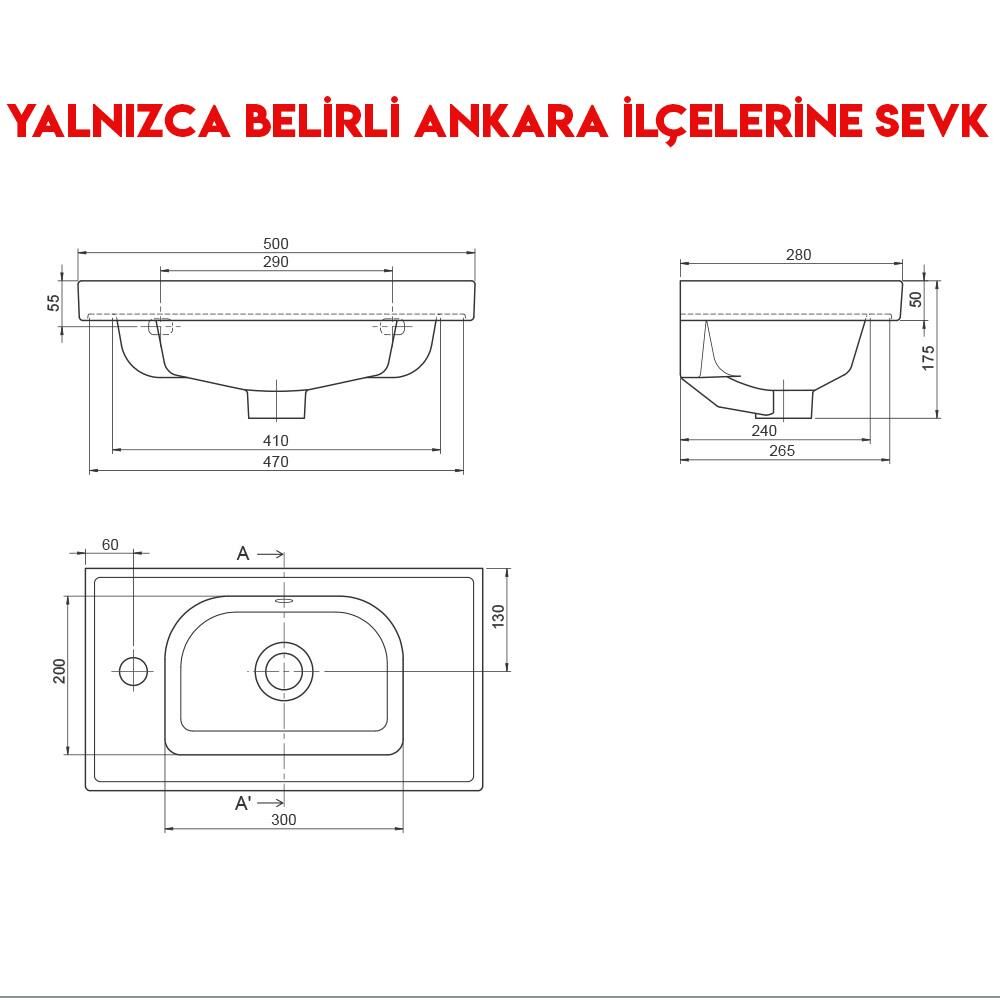 YALNIZCA BELİRLİ ANKARA İLÇELERİNE SEVK

500
290
55
410
470

280
50
175
240
265

60
A
130
200
A'
300