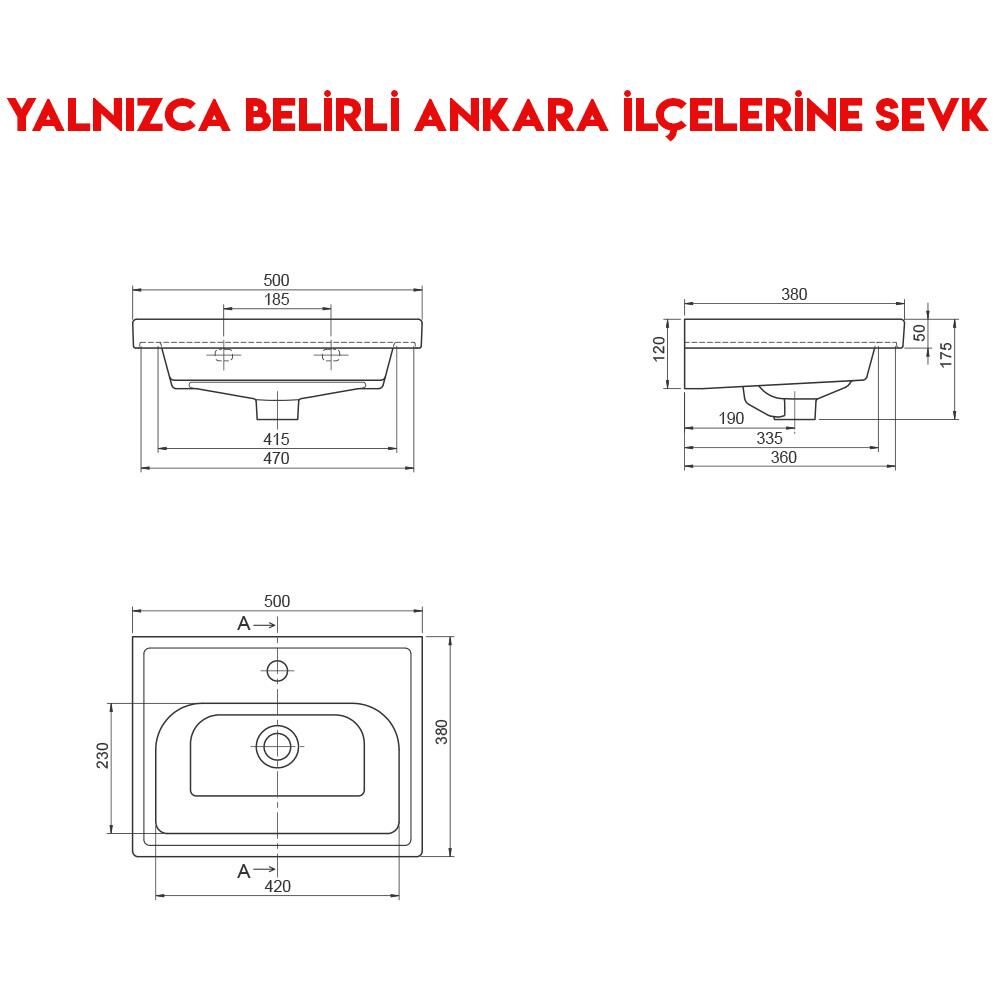 YALNIZCA BELİRLİ ANKARA İLÇELERİNE SEVK

500
185
415
470

380
120
50
175
190
335
360

500
A
230
380
A
420