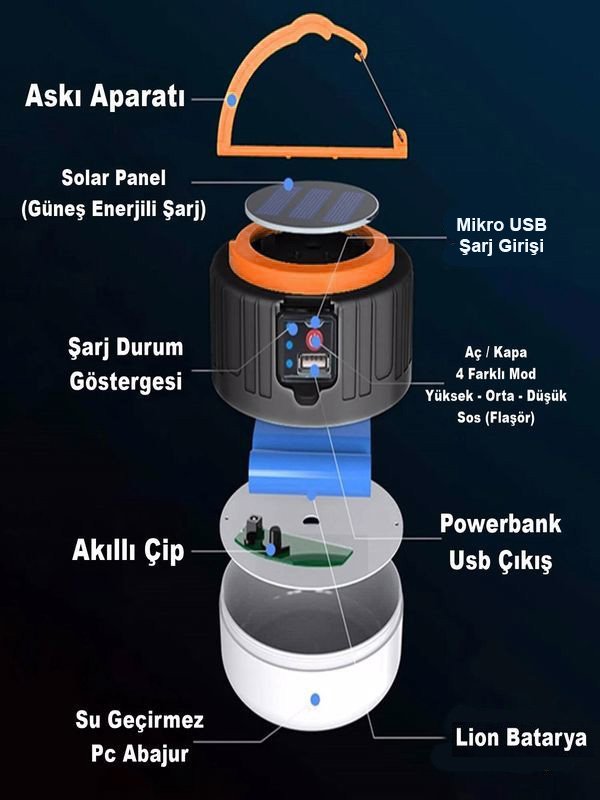 Askı Aparatı

Solar Panel
(Güneş Enerjili Şarj)

Mikro USB
Şarj Girişi

Şarj Durum
Göstergesi

Aç / Kapa
4 Farklı Mod
Yüksek - Orta - Düşük
Sos (Flaşör)

Akıllı Çip

Powerbank
Usb Çıkış

Su Geçirmez
Pc Abajur

Lion Batarya