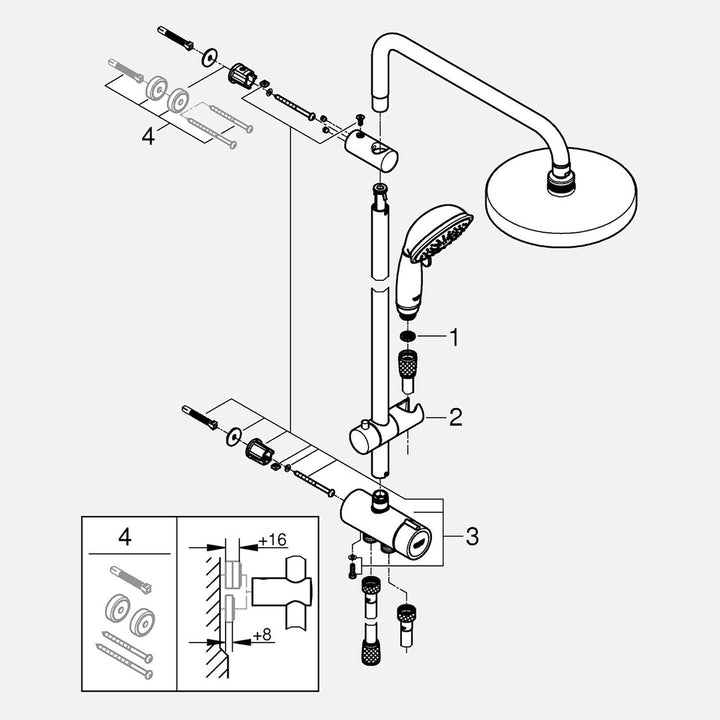 4
1
2
3
4
+16
+8