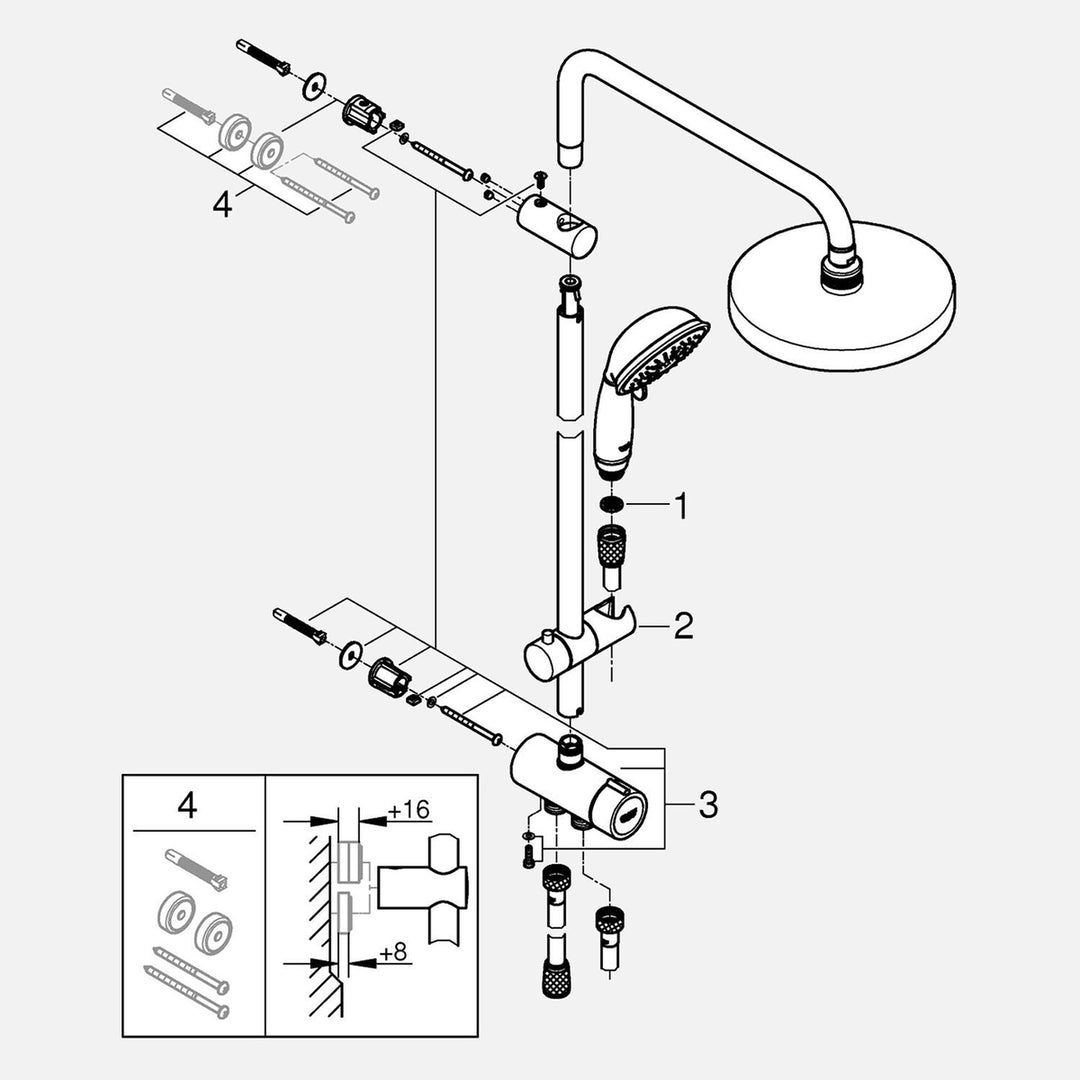 4

1

2

3

4

+16

+8